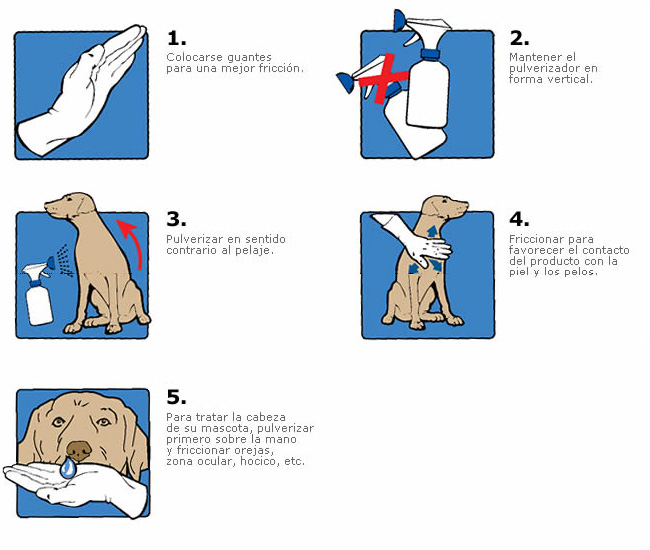 1.
Colocarse guantes para una mejor fricción.

2.
Mantener el pulverizador en forma vertical.

3.
Pulverizar en sentido contrario al pelaje.

4.
Friccionar para favorecer el contacto del producto con la piel y los pelos.

5.
Para tratar la cabeza de su mascota, pulverizar primero sobre la mano y friccionar orejas, zona ocular, hocico, etc.